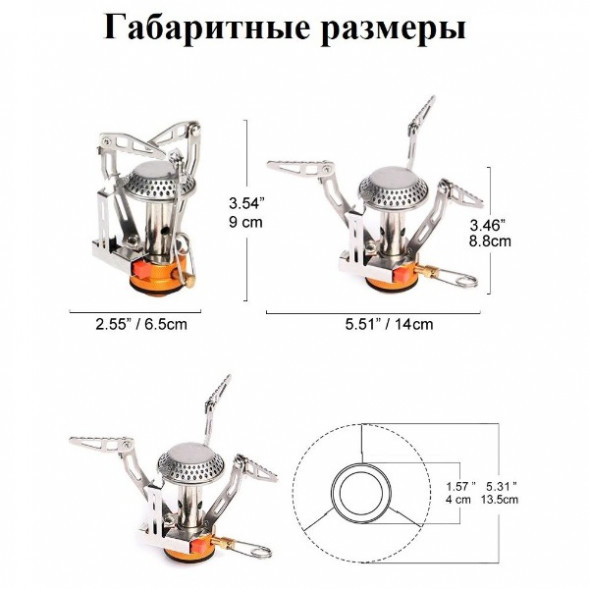 Габаритные размеры

3.54”
9 cm

3.46”
8.8cm

2.55” / 6.5cm

5.51” / 14cm

1.57 ”
4 cm

5.31 ”
13.5cm